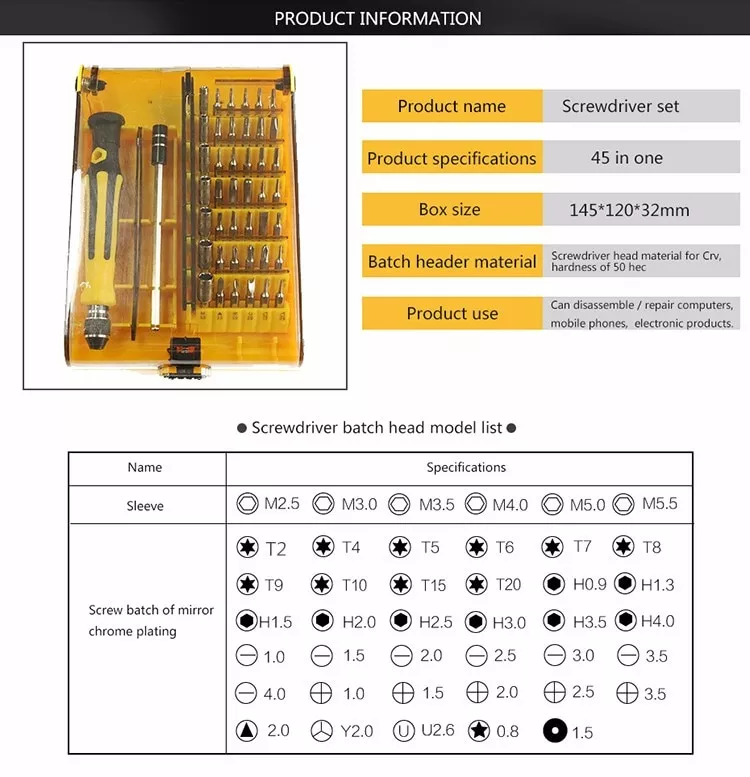 PRODUCT INFORMATION

| Product name | Screwdriver set |
|---|---|
| Product specifications | 45 in one |
| Box size | 145*120*32mm |
| Batch header material | Screwdriver head material for Crv, hardness of 50 hec |
| Product use | Can disassemble / repair computers, mobile phones, electronic products. |

● Screwdriver batch head model list ●

| Name | Specifications |
|---|---|
| Sleeve | M2.5 M3.0 M3.5 M4.0 M5.0 M5.5 |
| Screw batch of mirror chrome plating | T2 T4 T5 T6 T7 T8 T9 T10 T15 T20 H0.9 H1.3 H1.5 H2.0 H2.5 H3.0 H3.5 H4.0 1.0 1.5 2.0 2.5 3.0 3.5 4.0 1.0 1.5 2.0 2.5 3.5 2.0 Y2.0 U2.6 0.8 1.5 |